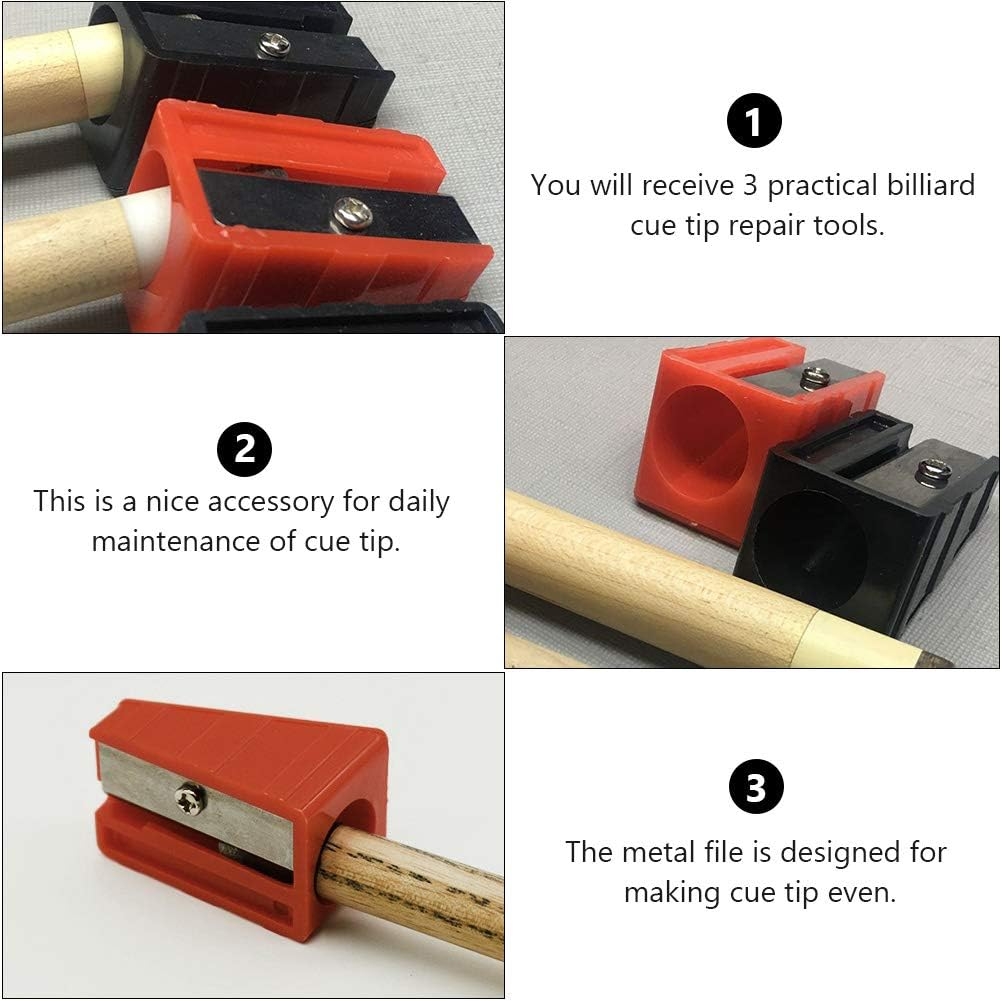 1

You will receive 3 practical billiard cue tip repair tools.

2

This is a nice accessory for daily maintenance of cue tip.

3

The metal file is designed for making cue tip even.