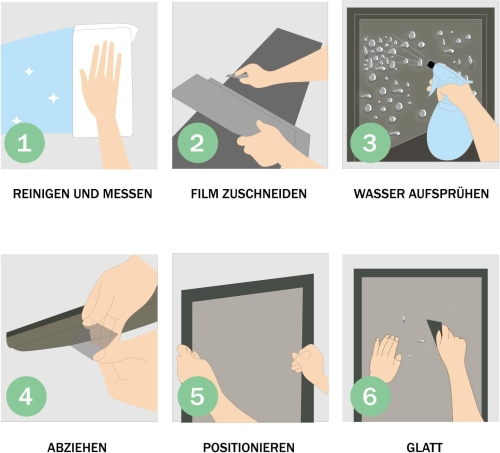 1
REINIGEN UND MESSEN

2
FILM ZUSCHNEIDEN

3
WASSER AUFSPRÜHEN

4
ABZIEHEN

5
POSITIONIEREN

6
GLATT